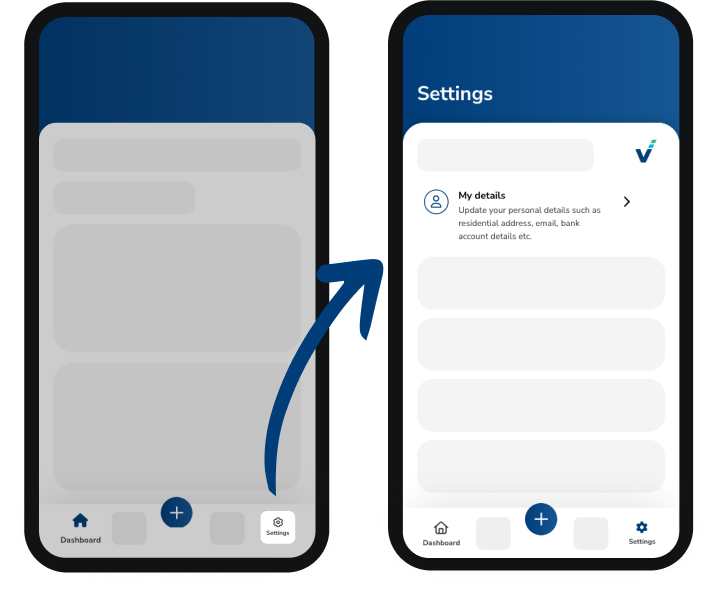 Dashboard

Settings

Settings

My details
Update your personal details such as residential address, email, bank account details etc.

Dashboard

Settings